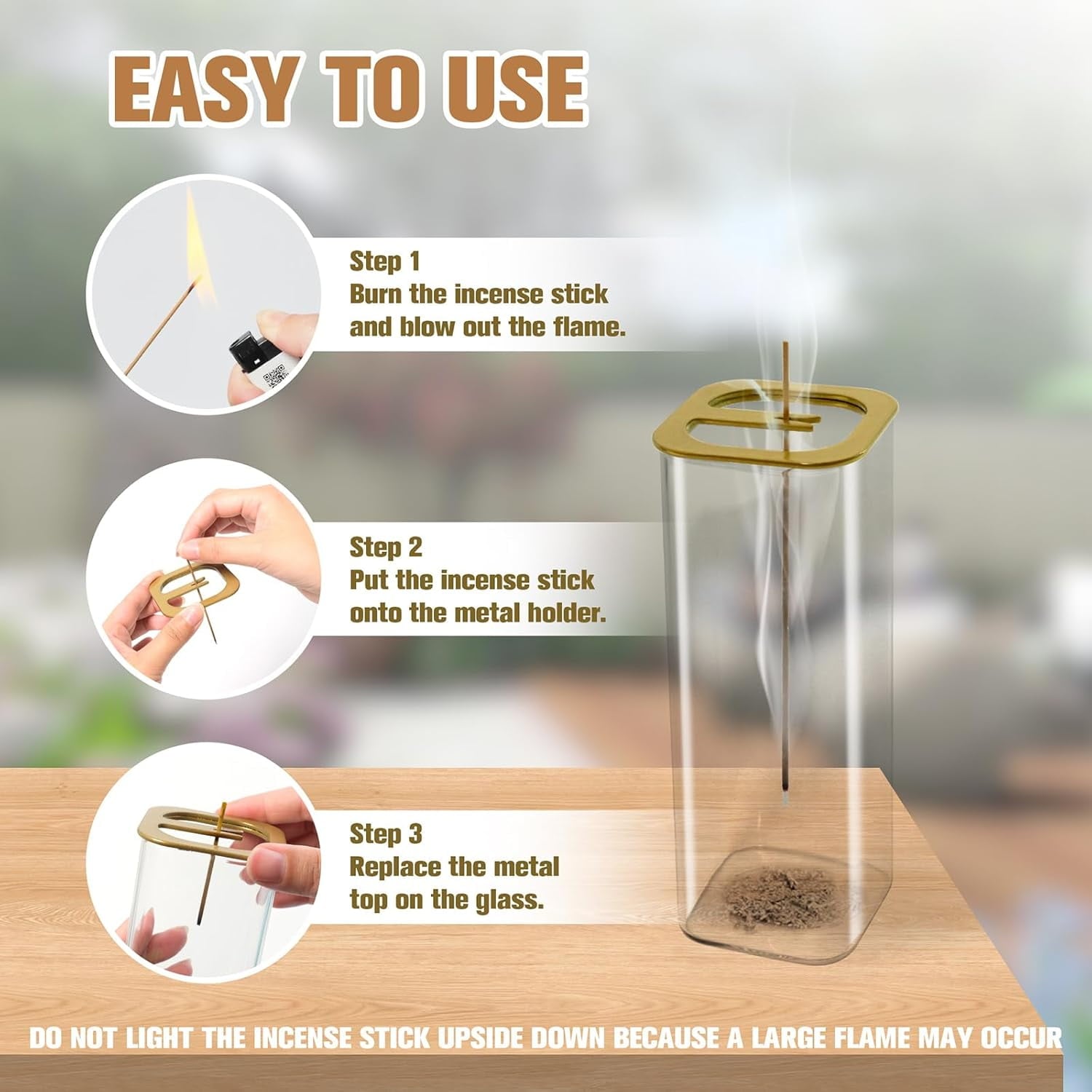 EASY TO USE

Step 1
Burn the incense stick and blow out the flame.

Step 2
Put the incense stick onto the metal holder.

Step 3
Replace the metal top on the glass.

DO NOT LIGHT THE INCENSE STICK UPSIDE DOWN BECAUSE A LARGE FLAME MAY OCCUR